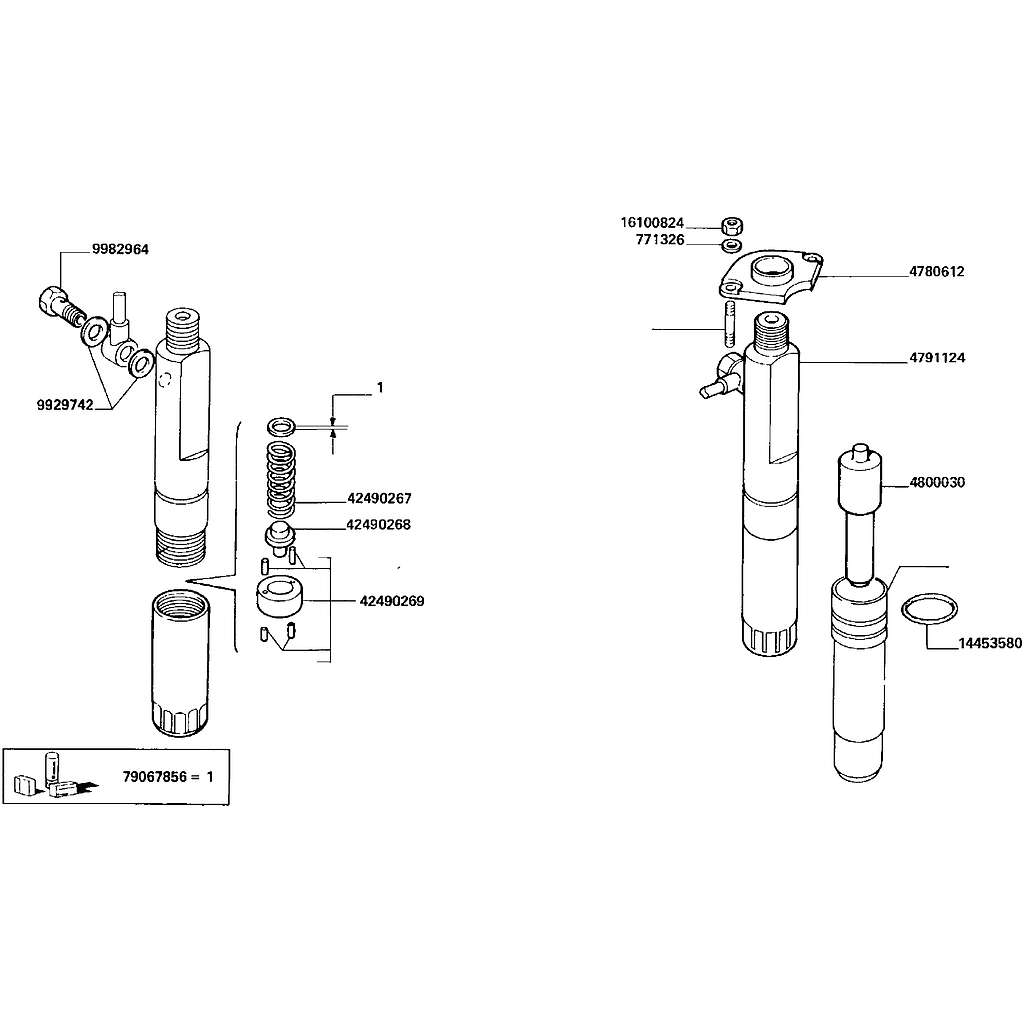 9982964

9929742

1

42490267

42490268

42490269

79067856 = 1

16100824

771326

4780612

4791124

4800030

14453580