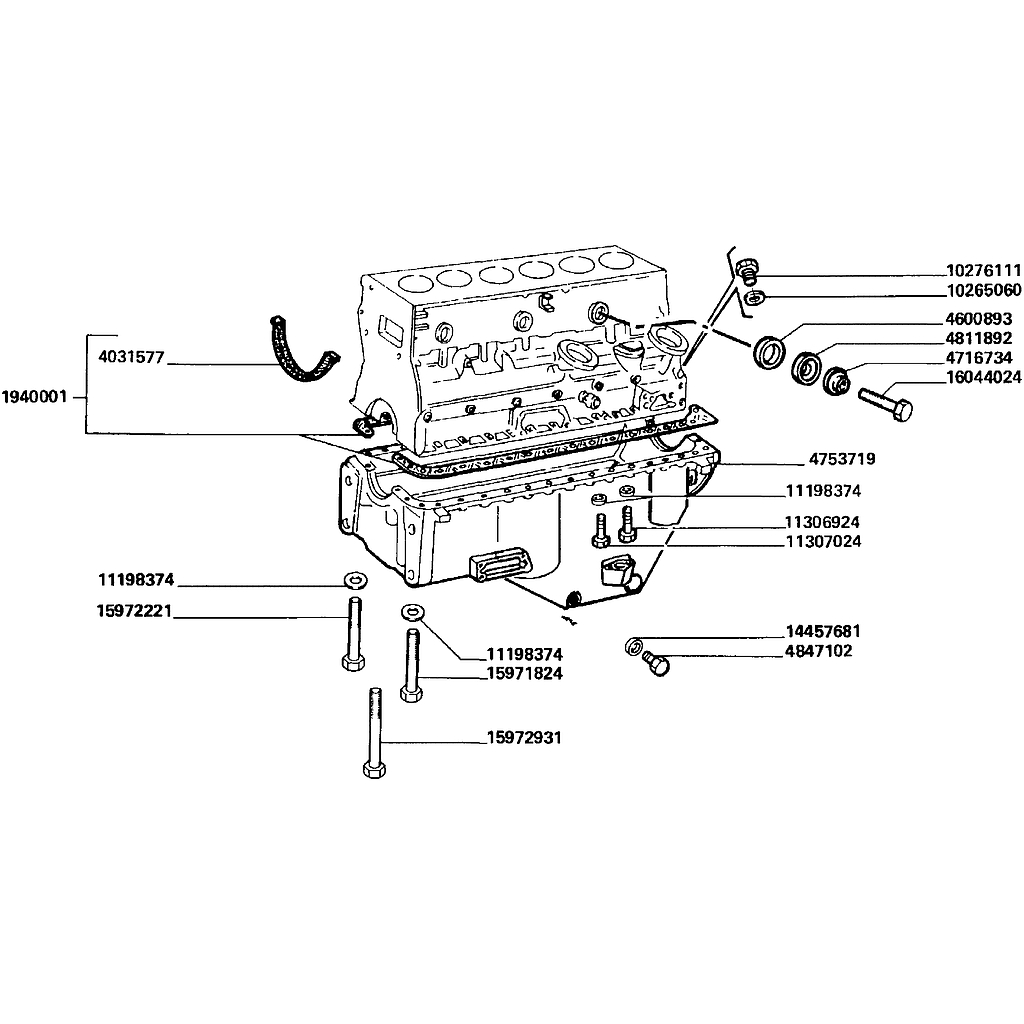 10276111
10265060
4600893
4811892
4716734
16044024
4031577
1940001
4753719
11198374
11306924
11307024
11198374
15972221
11198374
15971824
14457681
4847102
15972931