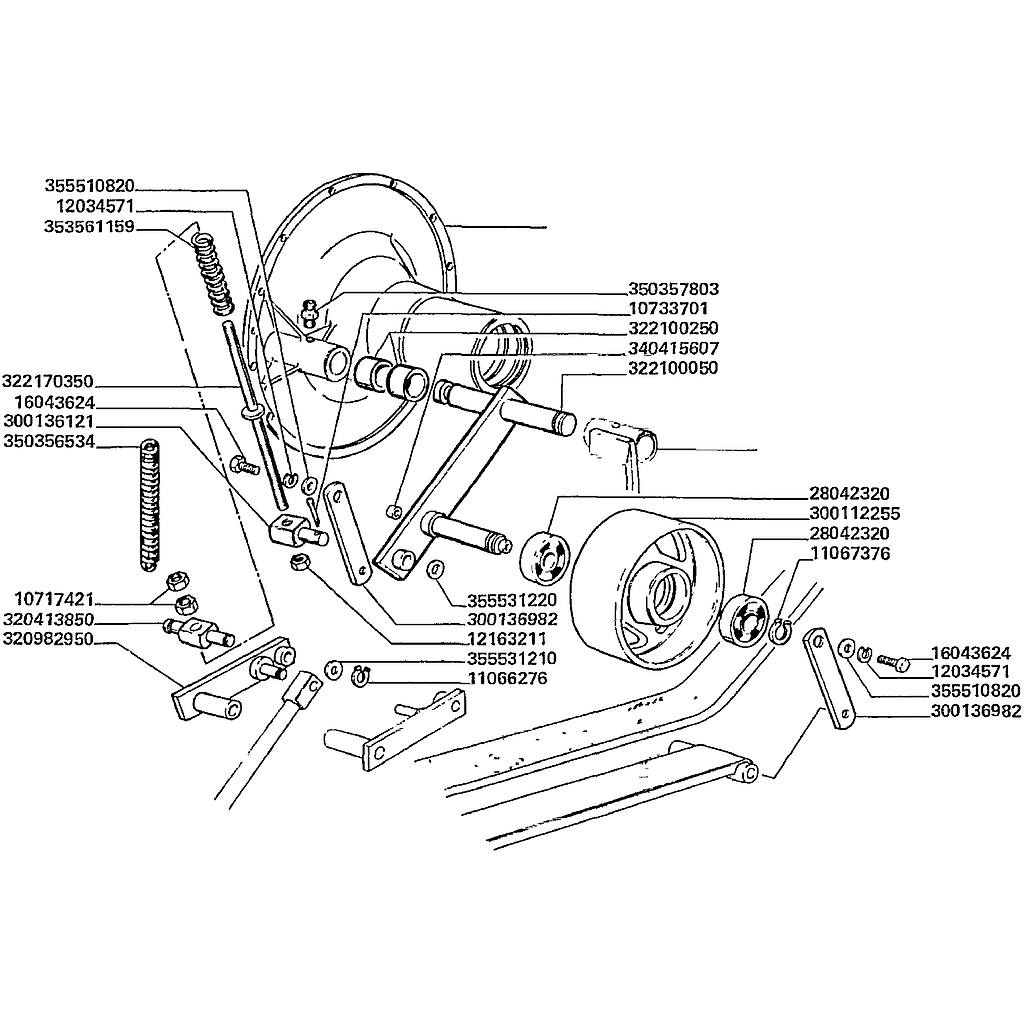 355510820
12034571
353561159
322170350
16043624
300136121
350356534
10717421
320413850
320982950
350357803
10733701
322100250
340415607
322100050
28042320
300112255
28042320
11067376
355531220
300136982
12163211
355531210
11066276
16043624
12034571
355510820
300136982