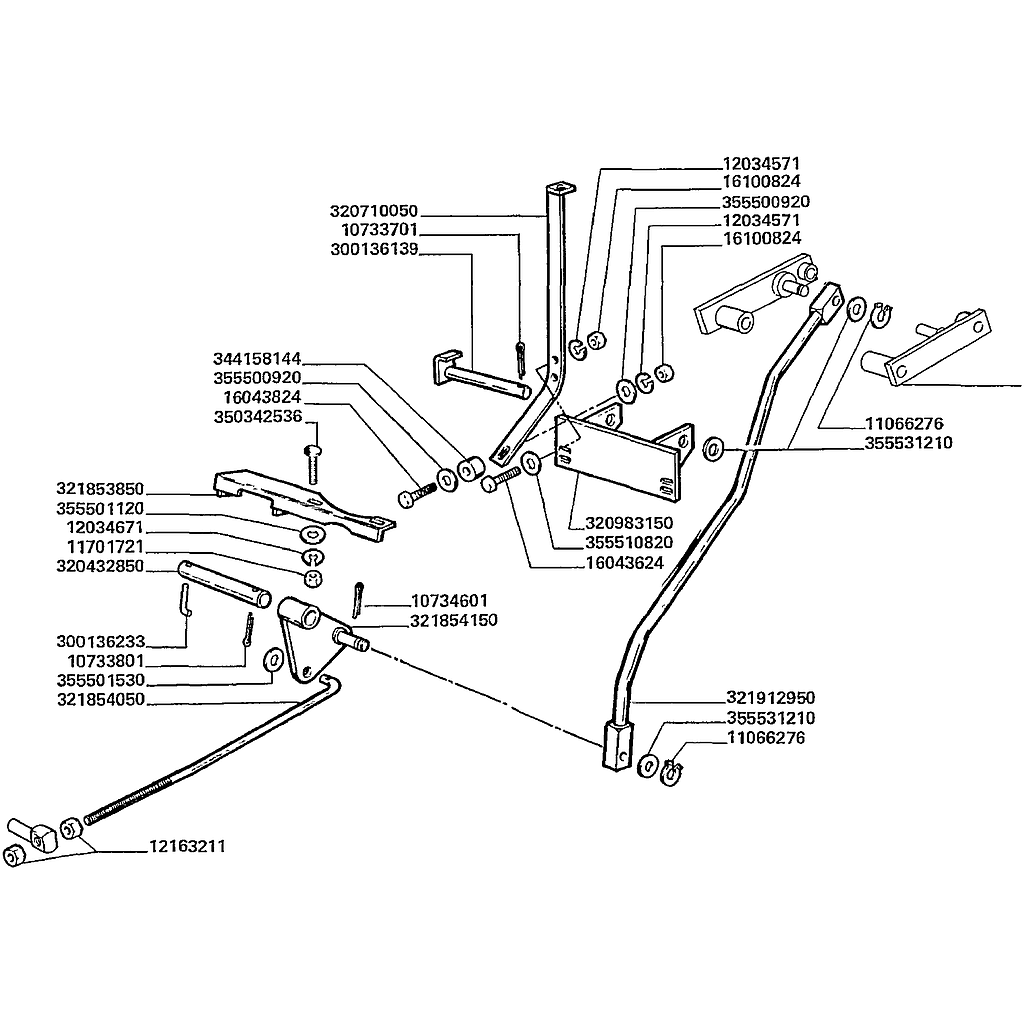 12034571
16100824
355500920
12034571
16100824
320710050
10733701
300136139
344158144
355500920
16043824
350342536
11066276
355531210
321853850
355501120
12034671
11701721
320432850
320983150
355510820
16043624
10734601
321854150
300136233
10733801
355501530
321854050
321912950
355531210
11066276
12163211