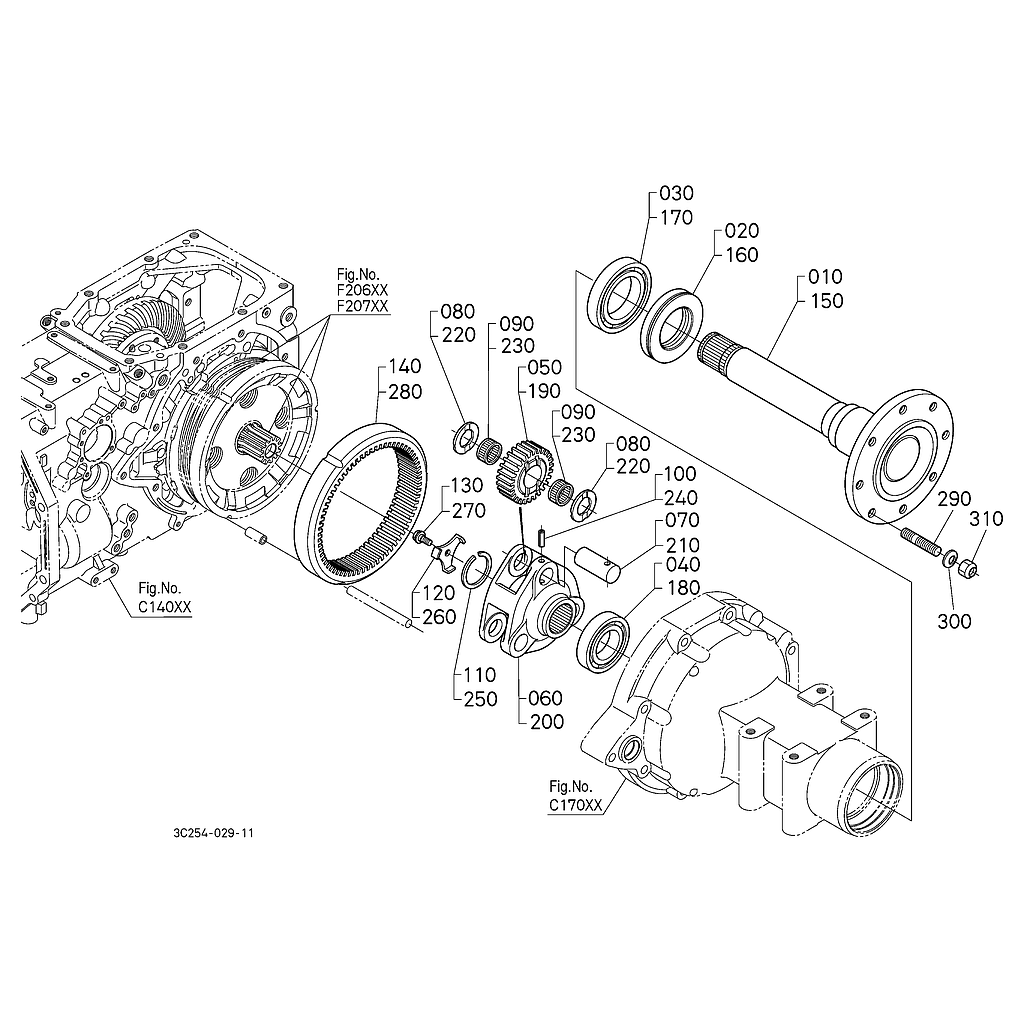 030
170
020
160
010
150
Fig.No.
F206XX
F207XX
080
220
090
230
050
190
140
280
090
230
080
220
100
240
130
270
070
210
040
180
290
310
300
120
260
Fig.No.
C140XX
110
250
060
200
Fig.No.
C170XX
3C254-029-11