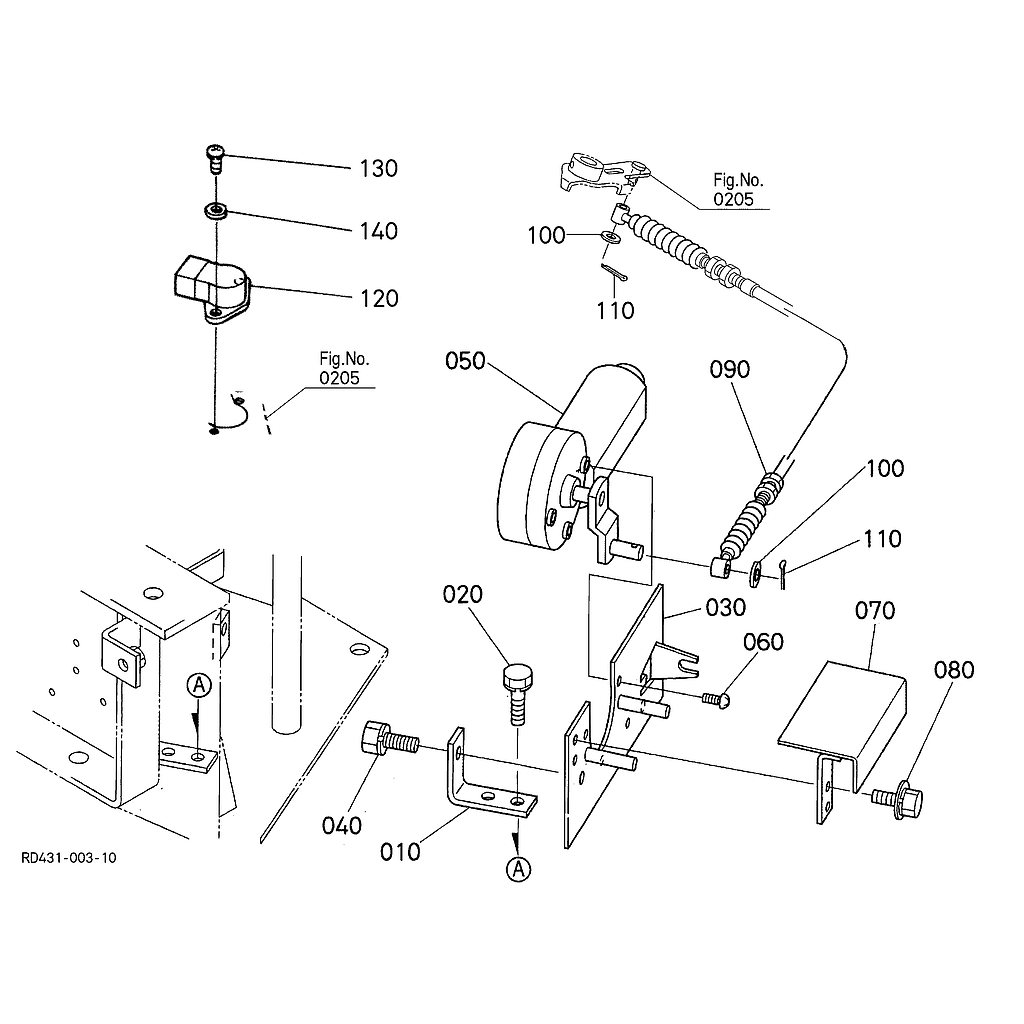 130

140

120

Fig.No.
0205

Fig.No.
0205

100

110

050

090

100

110

020

030

060

070

080

A

040

010

A

RD431-003-10