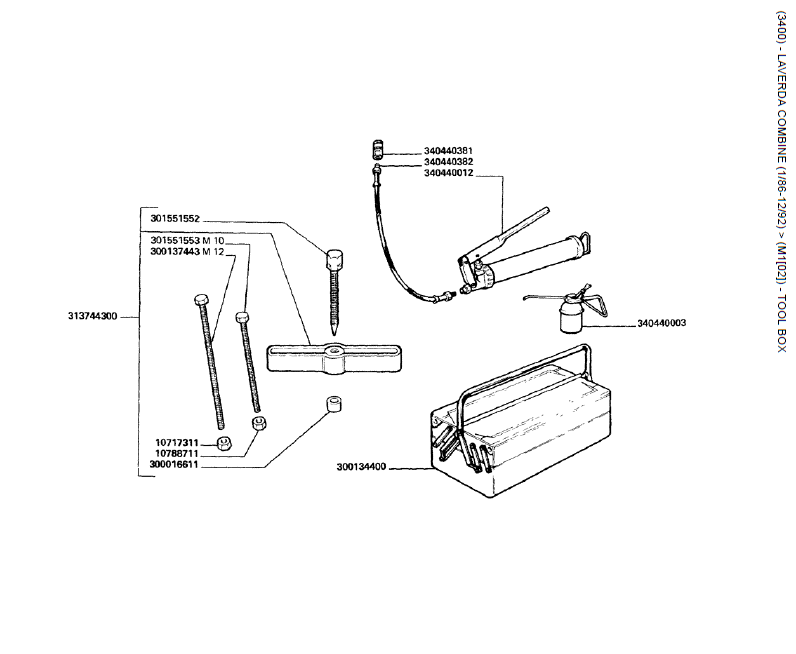 (3400) - LAVERDA COMBINE (1/86-12/92) > (M1[02]) - TOOL BOX

340440381
340440382
340440012

301551552
301551553 M 10
300137443 M 12

313744300

340440003

10717311
10788711
300016611

300134400